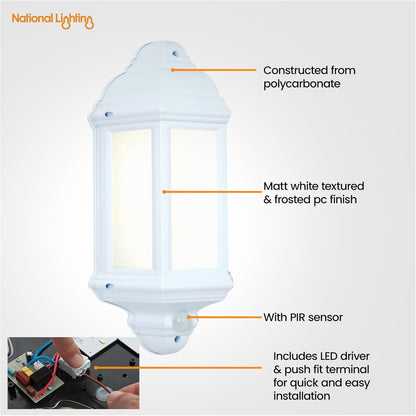 National Lighting

Constructed from polycarbonate

Matt white textured & frosted pc finish

With PIR sensor

Includes LED driver & push fit terminal for quick and easy installation