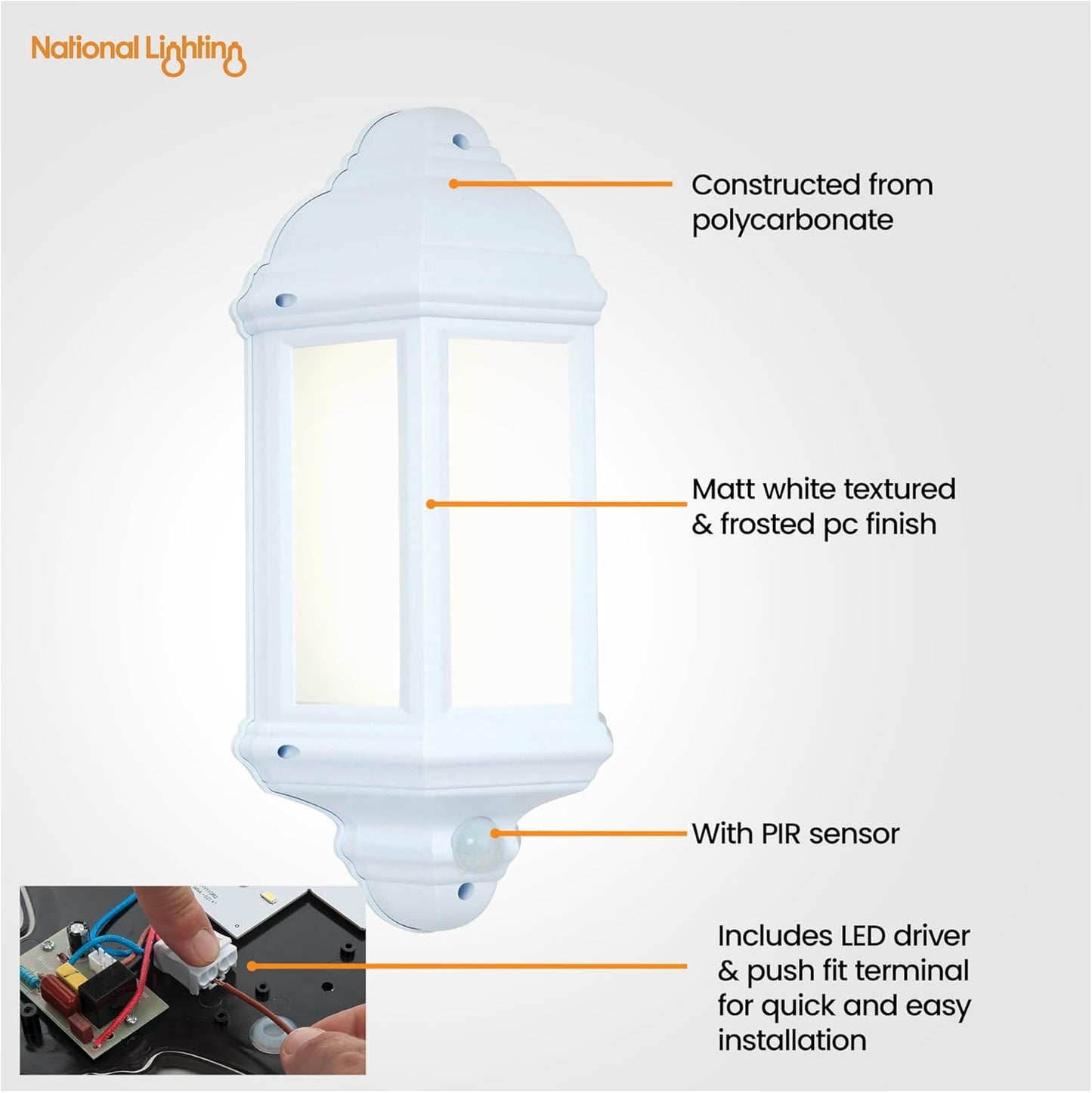 National Lighting

Constructed from polycarbonate

Matt white textured & frosted pc finish

With PIR sensor

Includes LED driver & push fit terminal for quick and easy installation