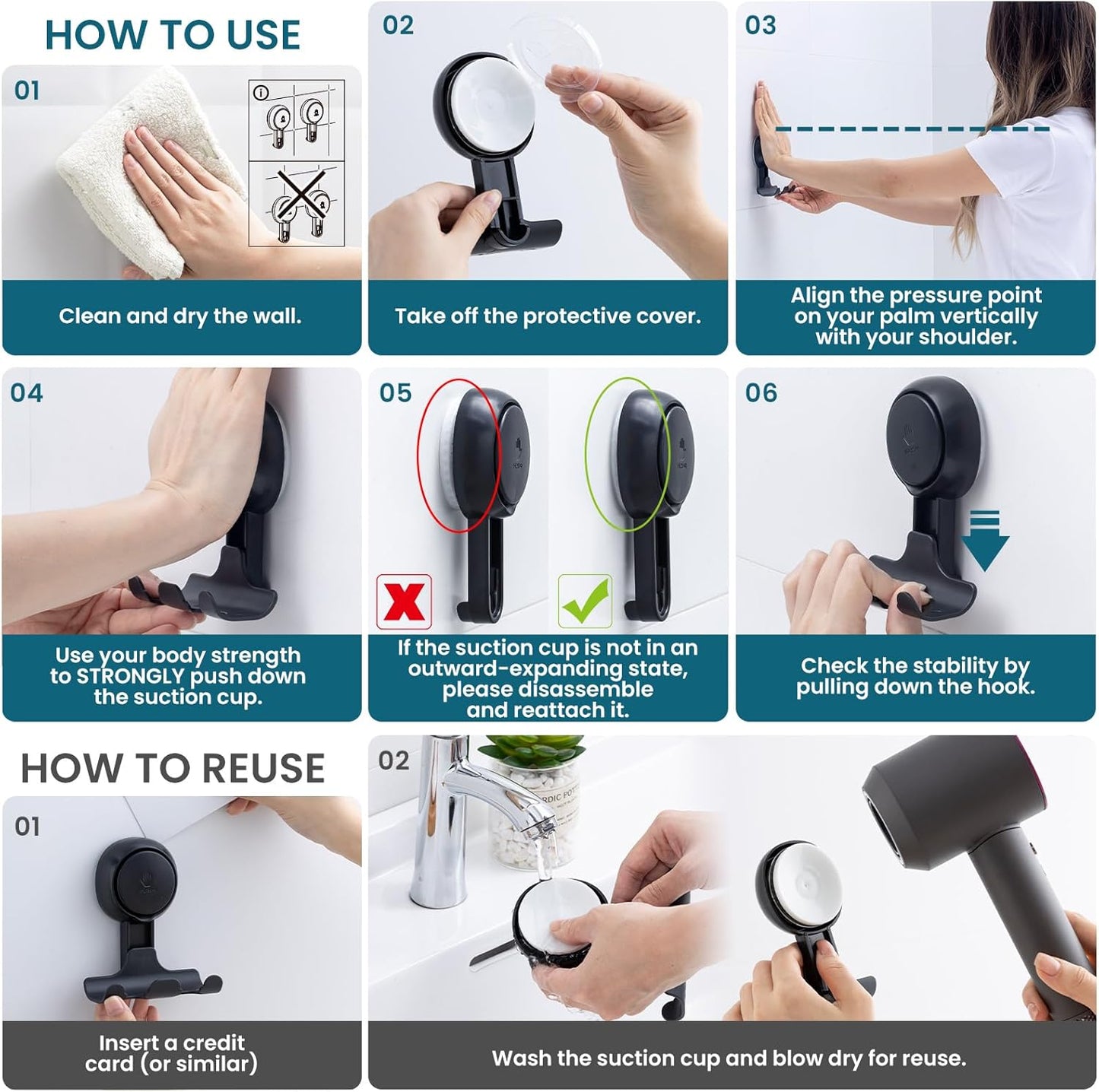 HOW TO USE

01

Clean and dry the wall.

02

Take off the protective cover.

03

Align the pressure point on your palm vertically with your shoulder.

04

Use your body strength to STRONGLY push down the suction cup.

05

If the suction cup is not in an outward-expanding state, please disassemble and reattach it.

06

Check the stability by pulling down the hook.

HOW TO REUSE

01

Insert a credit card (or similar)

02

Wash the suction cup and blow dry for reuse.