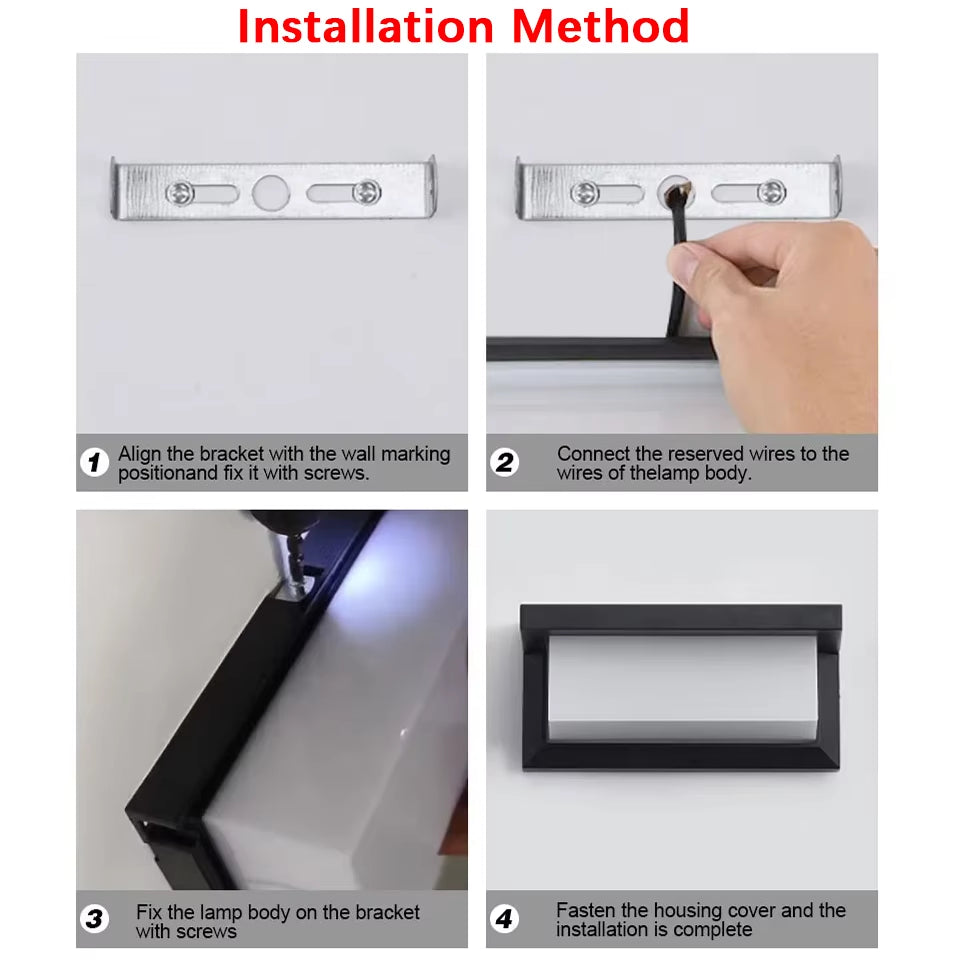 Installation Method

1 Align the bracket with the wall marking positionand fix it with screws.

2 Connect the reserved wires to the wires of thelamp body.

3 Fix the lamp body on the bracket with screws

4 Fasten the housing cover and the installation is complete